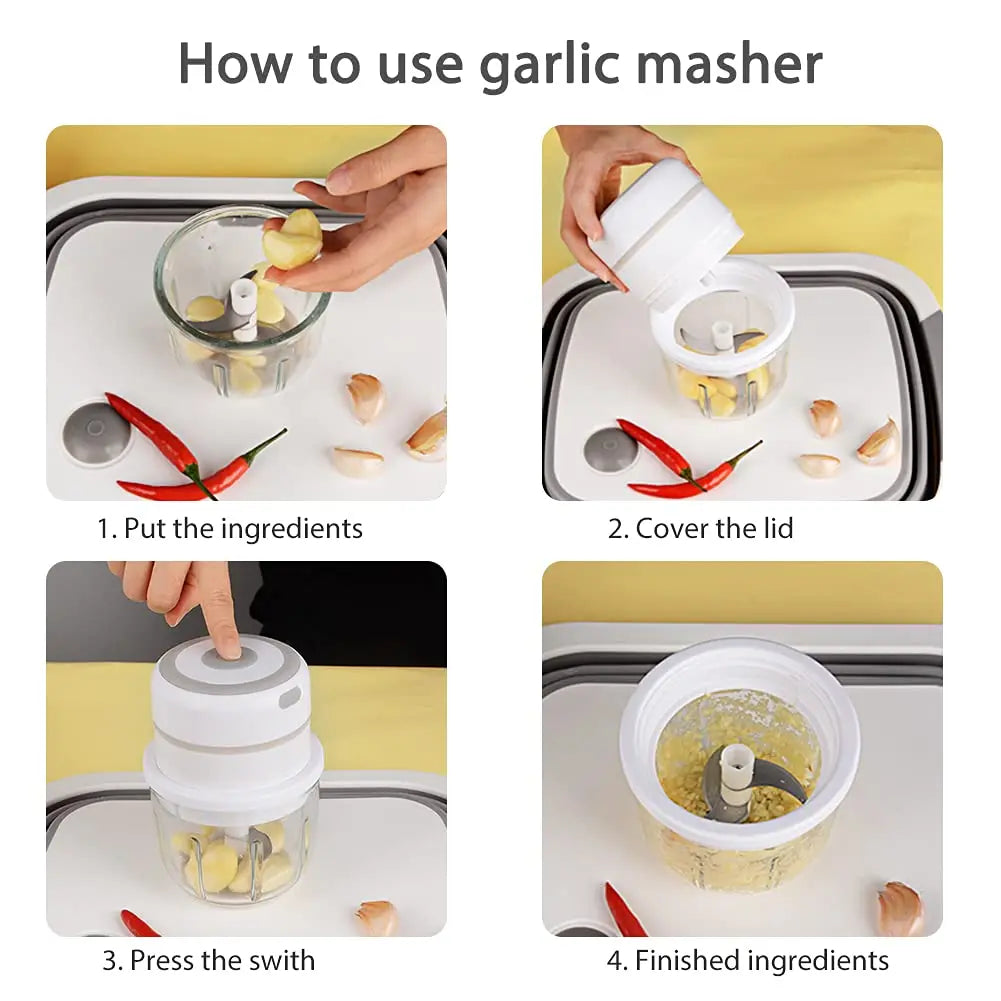 How to use garlic masher

1. Put the ingredients

2. Cover the lid

3. Press the swith

4. Finished ingredients