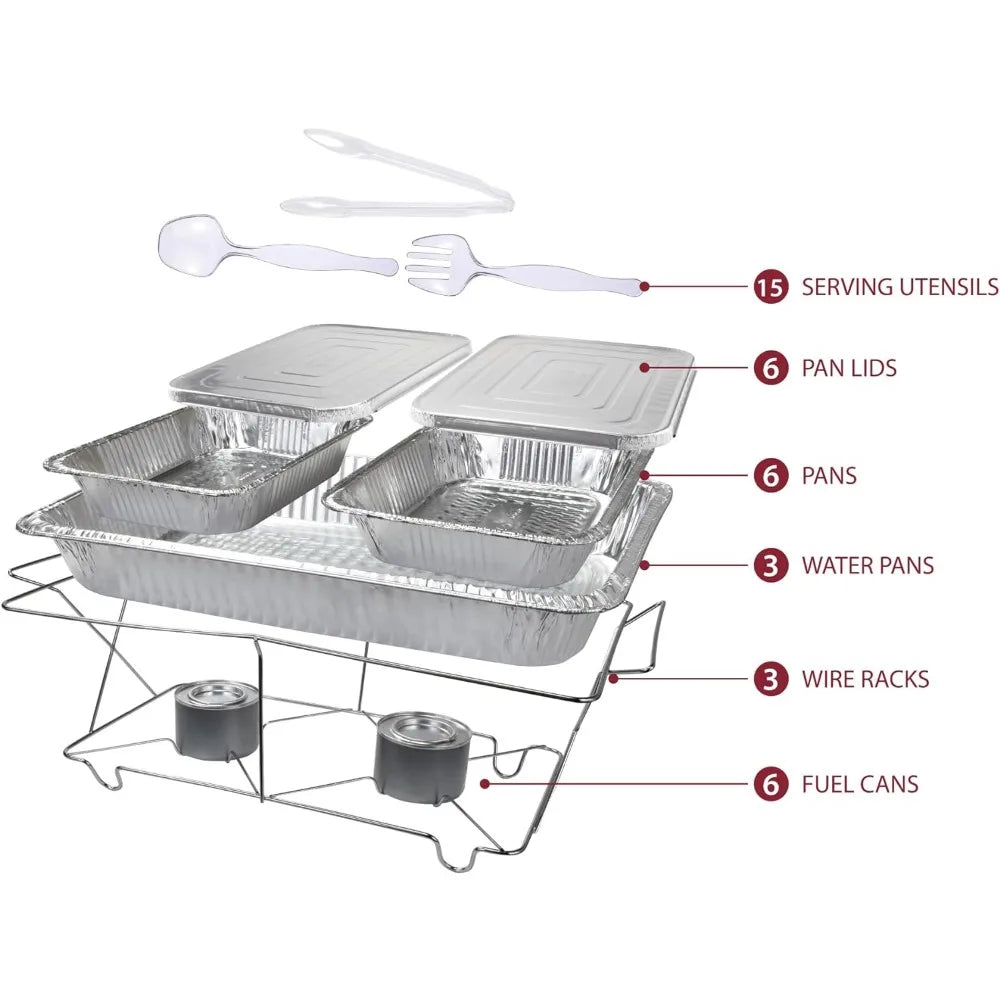 15 SERVING UTENSILS

6 PAN LIDS

6 PANS

3 WATER PANS

3 WIRE RACKS

6 FUEL CANS