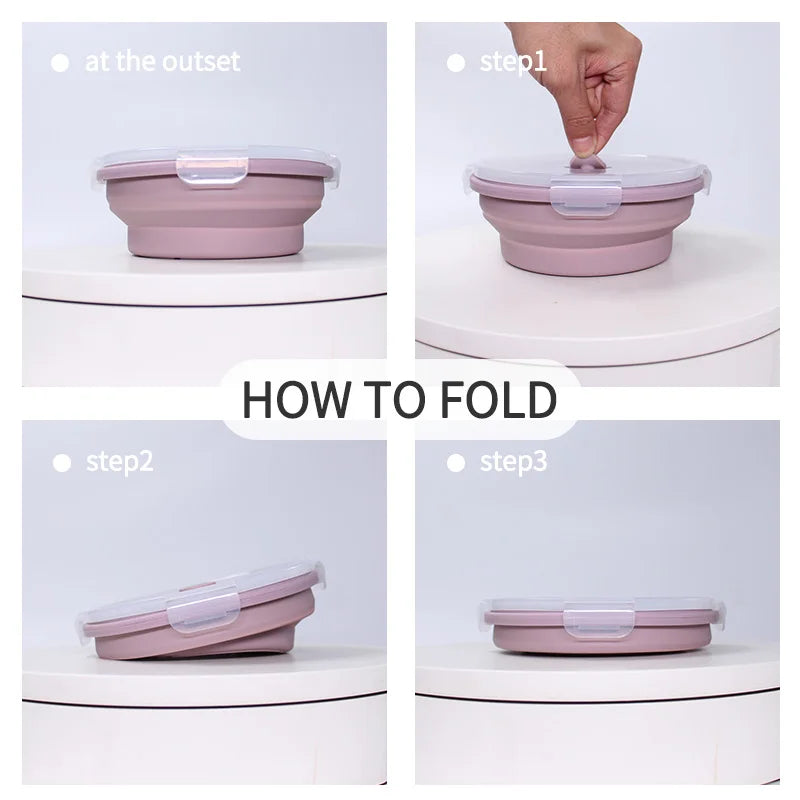 at the outset

step1

HOW TO FOLD

step2

step3