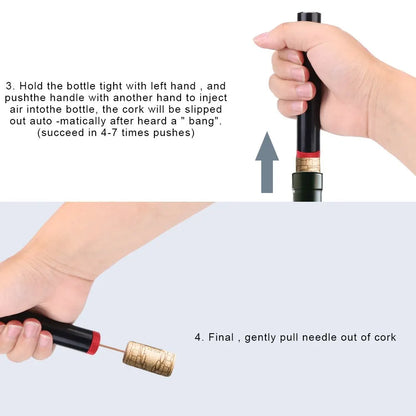 3. Hold the bottle tight with left hand , and pushthe handle with another hand to inject air intothe bottle, the cork will be slipped out auto -matically after heard a " bang". (succeed in 4-7 times pushes)

4. Final , gently pull needle out of cork