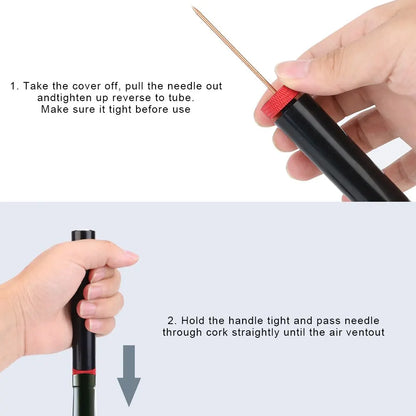 1. Take the cover off, pull the needle out andtighten up reverse to tube. Make sure it tight before use

2. Hold the handle tight and pass needle through cork straightly until the air ventout