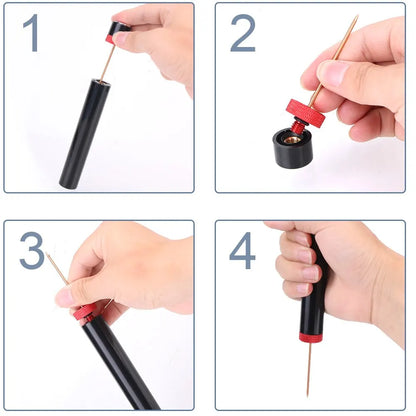 1

2

3

4