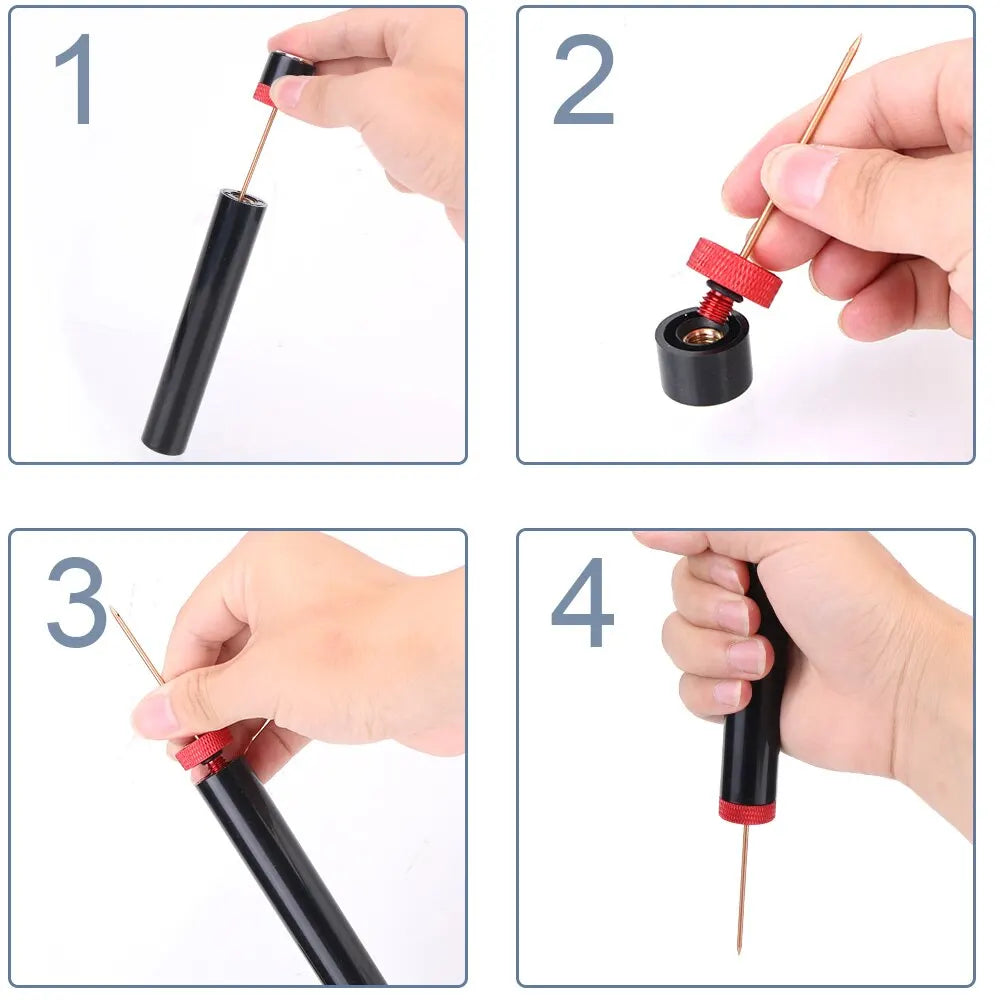 1

2

3

4